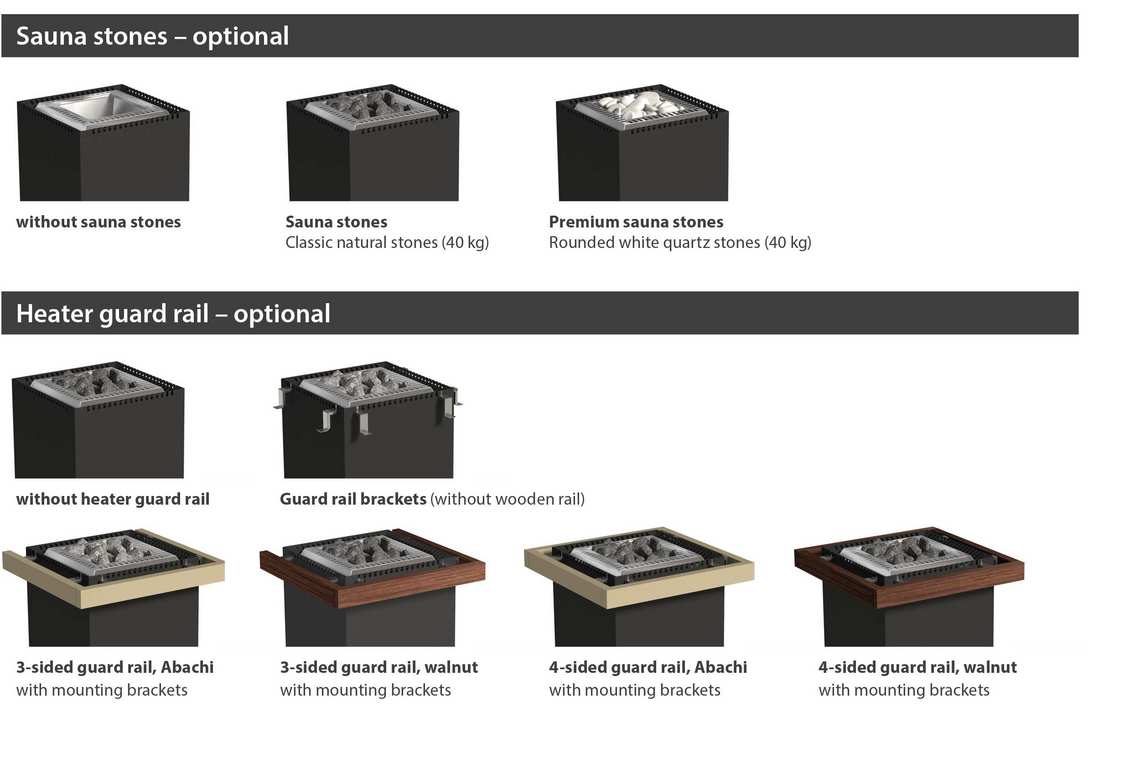 Sauna stones – optional

without sauna stones

Sauna stones
Classic natural stones (40 kg)

Premium sauna stones
Rounded white quartz stones (40 kg)

Heater guard rail – optional

without heater guard rail

Guard rail brackets (without wooden rail)

3-sided guard rail, Abachi
with mounting brackets

3-sided guard rail, walnut
with mounting brackets

4-sided guard rail, Abachi
with mounting brackets

4-sided guard rail, walnut
with mounting brackets