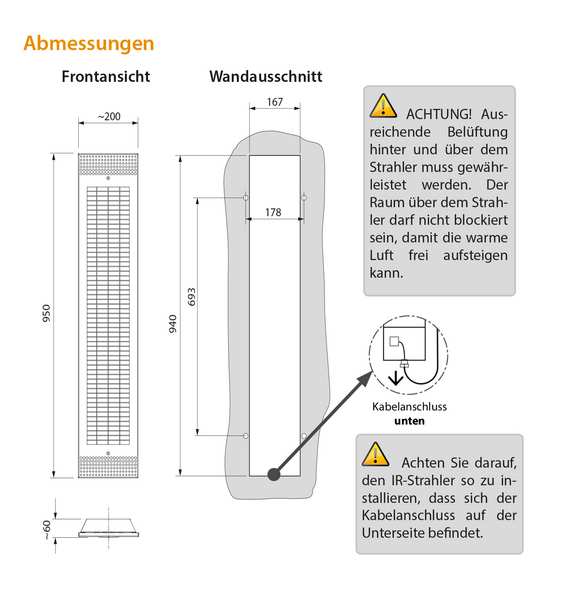 Abmessungen

Frontansicht

~200

950

~60

Wandausschnitt

167

178

693

940

ACHTUNG! Ausreichende Belüftung hinter und über dem Strahler muss gewährleistet werden. Der Raum über dem Strahler darf nicht blockiert sein, damit die warme Luft frei aufsteigen kann.

Kabelanschluss
unten

Achten Sie darauf, den IR-Strahler so zu installieren, dass sich der Kabelanschluss auf der Unterseite befindet.