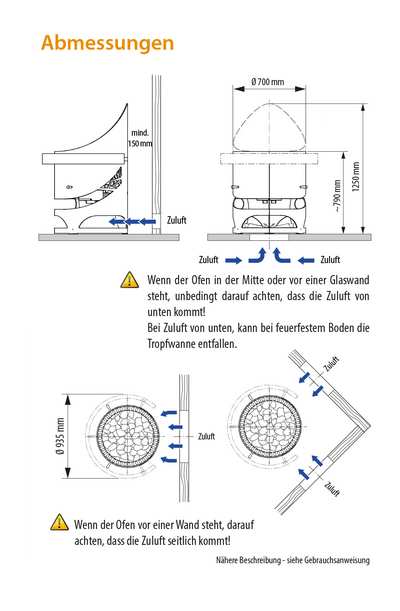 Abmessungen

mind. 150 mm

Zuluft

Ø 700 mm

~790 mm

1250 mm

Zuluft

Zuluft

Wenn der Ofen in der Mitte oder vor einer Glaswand steht, unbedingt darauf achten, dass die Zuluft von unten kommt!

Bei Zuluft von unten, kann bei feuerfestem Boden die Tropfwanne entfallen.

Ø 935 mm

Zuluft

Zuluft

Zuluft

Wenn der Ofen vor einer Wand steht, darauf achten, dass die Zuluft seitlich kommt!

Nähere Beschreibung - siehe Gebrauchsanweisung