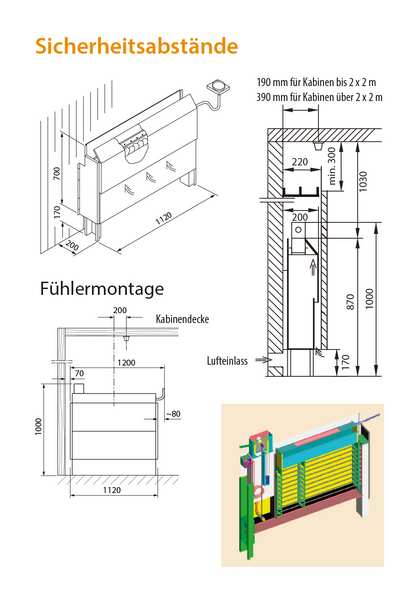 Sicherheitsabstände

700
170
200
1120

190 mm für Kabinen bis 2 x 2 m
390 mm für Kabinen über 2 x 2 m

220
min. 300
1030
200
870
1000
170
Lufteinlass

Fühlermontage

200
Kabinendecke
1200
70
~80
1000
1120