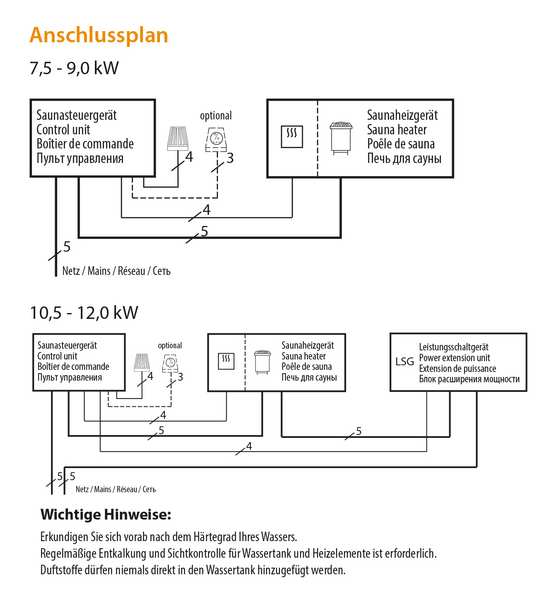 Anschlussplan

7,5 - 9,0 kW

Saunasteuergerät
Control unit
Boîtier de commande
Пульт управления

optional

4

3

Saunaheizgerät
Sauna heater
Poêle de sauna
Печь для сауны

4

5

5

Netz / Mains / Réseau / Сеть

10,5 - 12,0 kW

Saunasteuergerät
Control unit
Boîtier de commande
Пульт управления

optional

4

3

Saunaheizgerät
Sauna heater
Poêle de sauna
Печь для сауны

LSG

Leistungsschaltgerät
Power extension unit
Extension de puissance
Блок расширения мощности

4

5

5

4

5

5

Netz / Mains / Réseau / Сеть

Wichtige Hinweise:

Erkundigen Sie sich vorab nach dem Härtegrad Ihres Wassers.
Regelmäßige Entkalkung und Sichtkontrolle für Wassertank und Heizelemente ist erforderlich.
Duftstoffe dürfen niemals direkt in den Wassertank hinzugefügt werden.