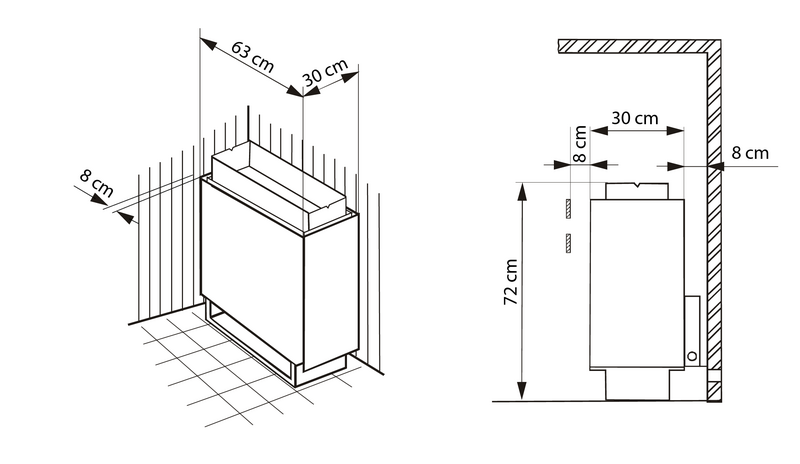 63 cm
30 cm
8 cm

30 cm
8 cm
8 cm
72 cm